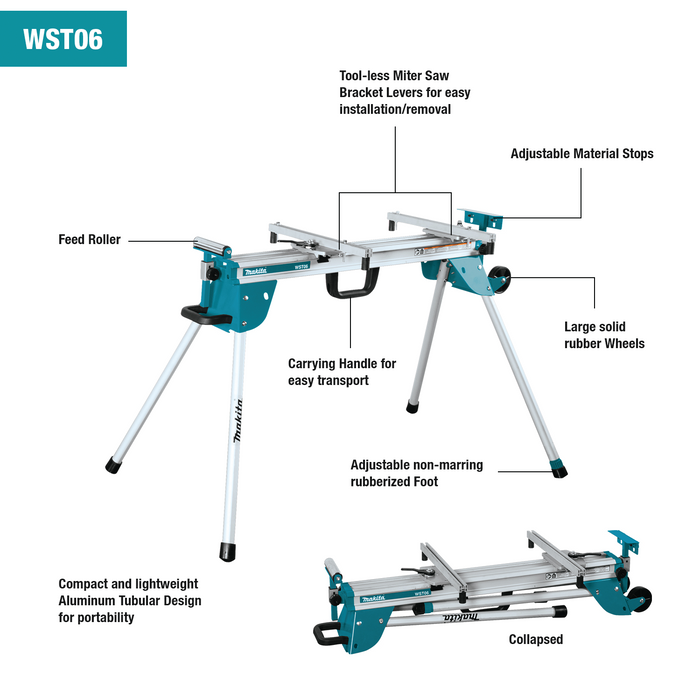 WST06

Tool-less Miter Saw Bracket Levers for easy installation/removal

Adjustable Material Stops

Feed Roller

makita WST06

Large solid rubber Wheels

Carrying Handle for easy transport

makita

Adjustable non-marring rubberized Foot

Compact and lightweight Aluminum Tubular Design for portability

makita WST06

makita

Collapsed